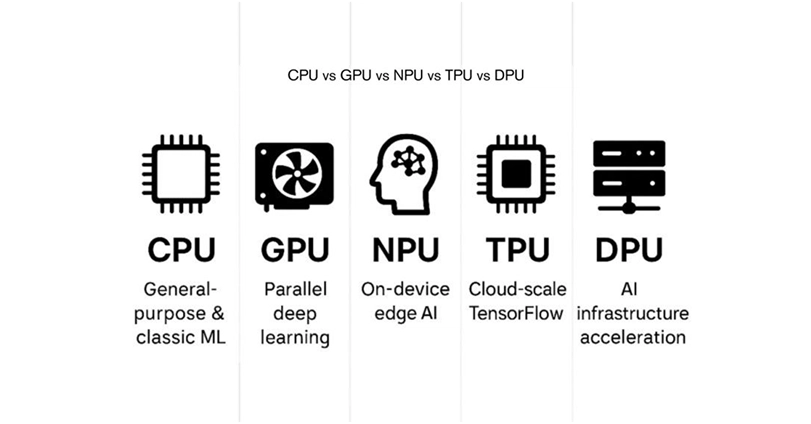 CPU vs GPU vs NPU vs TPU vs DPU

CPU
General-purpose & classic ML

GPU
Parallel deep learning

NPU
On-device edge AI

TPU
Cloud-scale TensorFlow

DPU
AI infrastructure acceleration