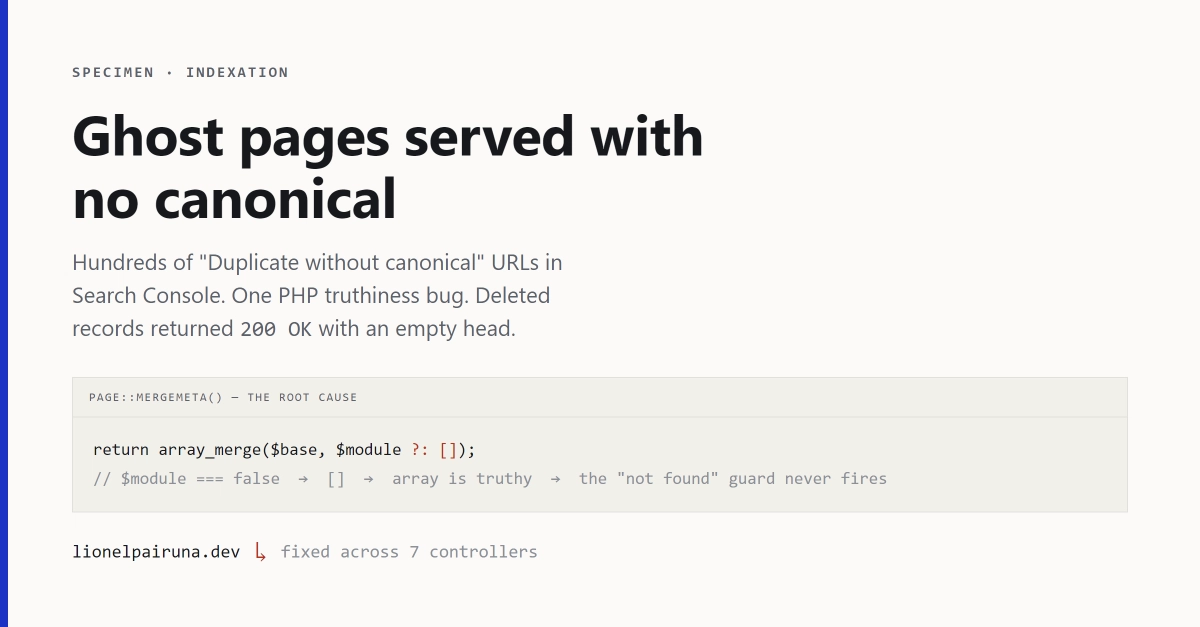 SPECIMEN · INDEXATION

Ghost pages served with no canonical

Hundreds of "Duplicate without canonical" URLs in Search Console. One PHP truthiness bug. Deleted records returned 200 OK with an empty head.

PAGE::MERGEMETA() — THE ROOT CAUSE

return array_merge($base, $module ?: []);
// $module === false → [] → array is truthy → the "not found" guard never fires

lionelpairuna.dev ↳ fixed across 7 controllers